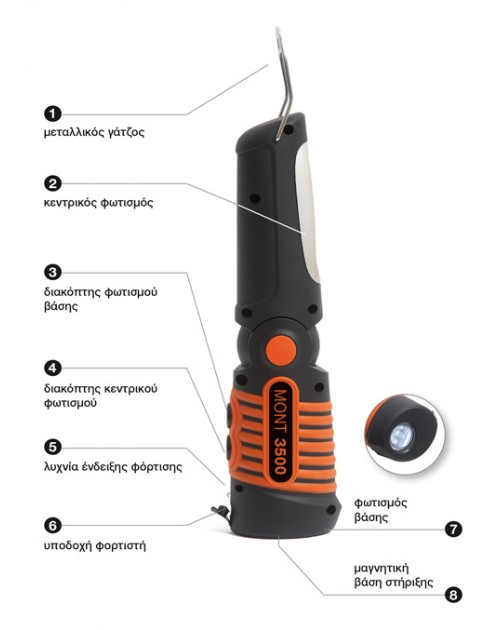 1
μεταλλικός γάτζος

2
κεντρικός φωτισμός

3
διακόπτης φωτισμού βάσης

4
διακόπτης κεντρικού φωτισμού

5
λυχνία ένδειξης φόρτισης

6
υποδοχή φορτιστή

MONT 3500

φωτισμός βάσης
7

μαγνητική βάση στήριξης
8